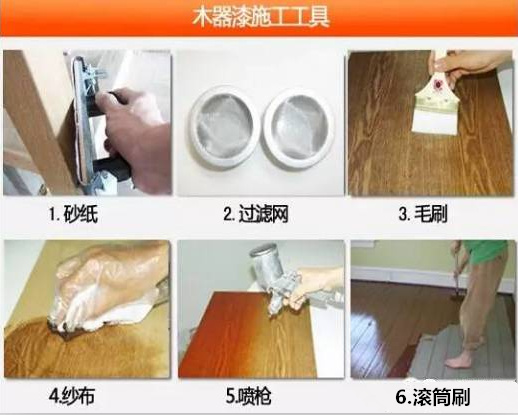 木器漆施工工具

1. 砂纸

2. 过滤网

3. 毛刷

4.纱布

5.喷枪

6.滚筒刷